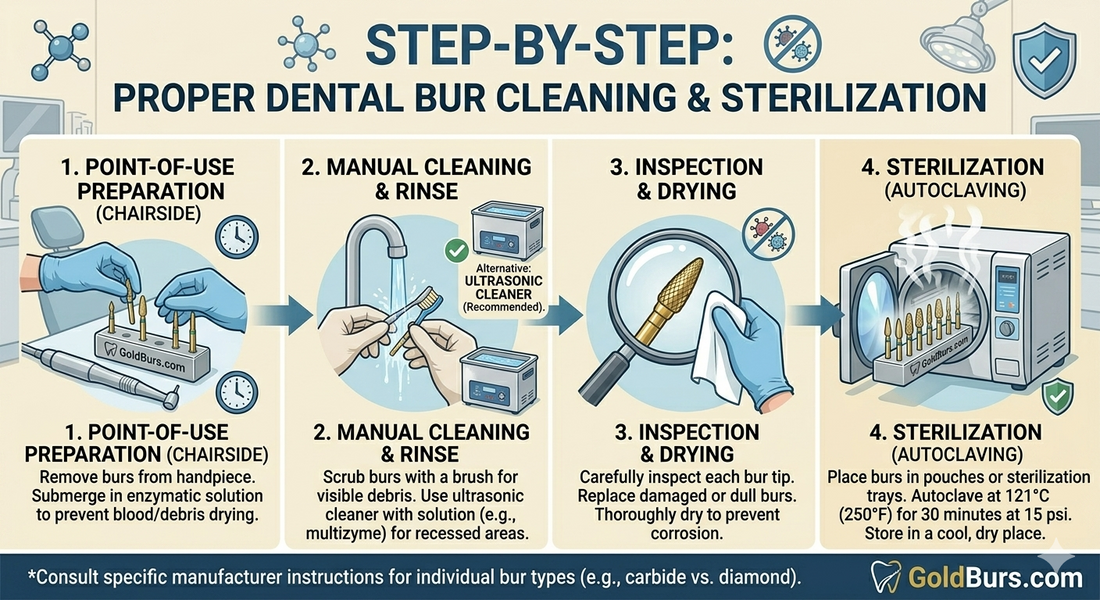 STEP-BY-STEP:
PROPER DENTAL BUR CLEANING & STERILIZATION

1. POINT-OF-USE PREPARATION (CHAIRSIDE)

GoldBurs.com

1. POINT-OF-USE PREPARATION (CHAIRSIDE)
Remove burs from handpiece. Submerge in enzymatic solution to prevent blood/debris drying.

2. MANUAL CLEANING & RINSE

Alternative: ULTRASONIC CLEANER (Recommended).

2. MANUAL CLEANING & RINSE
Scrub burs with a brush for visible debris. Use ultrasonic cleaner with solution (e.g., multizyme) for recessed areas.

3. INSPECTION & DRYING

3. INSPECTION & DRYING
Carefully inspect each bur tip. Replace damaged or dull burs. Thoroughly dry to prevent corrosion.

4. STERILIZATION (AUTOCLAVING)

GoldBurs.com

4. STERILIZATION (AUTOCLAVING)
Place burs in pouches or sterilization trays. Autoclave at 121°C (250°F) for 30 minutes at 15 psi. Store in a cool, dry place.

*Consult specific manufacturer instructions for individual bur types (e.g., carbide vs. diamond).

GoldBurs.com